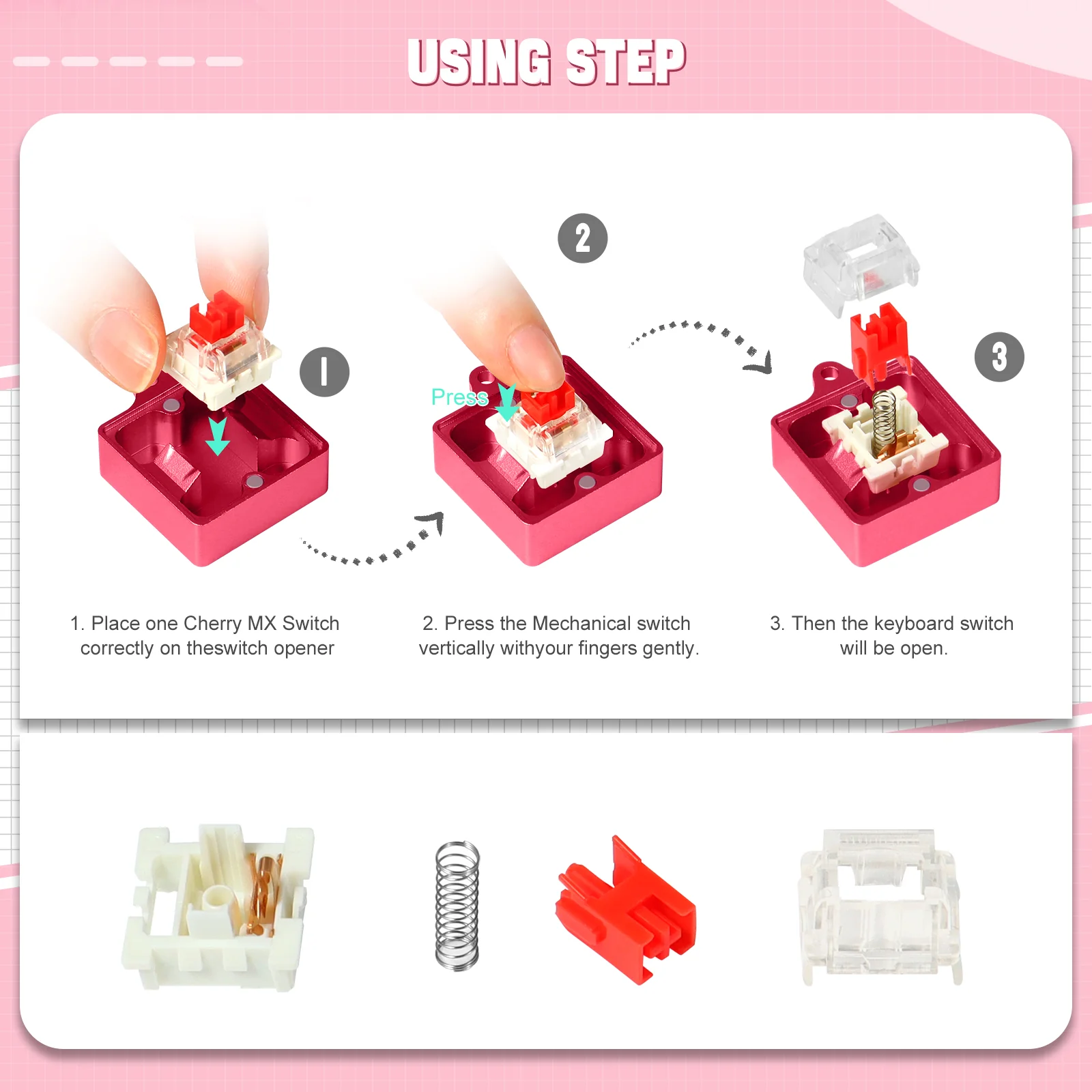 USING STEP

1

2

Press

3

1. Place one Cherry MX Switch correctly on theswitch opener

2. Press the Mechanical switch vertically withyour fingers gently.

3. Then the keyboard switch will be open.